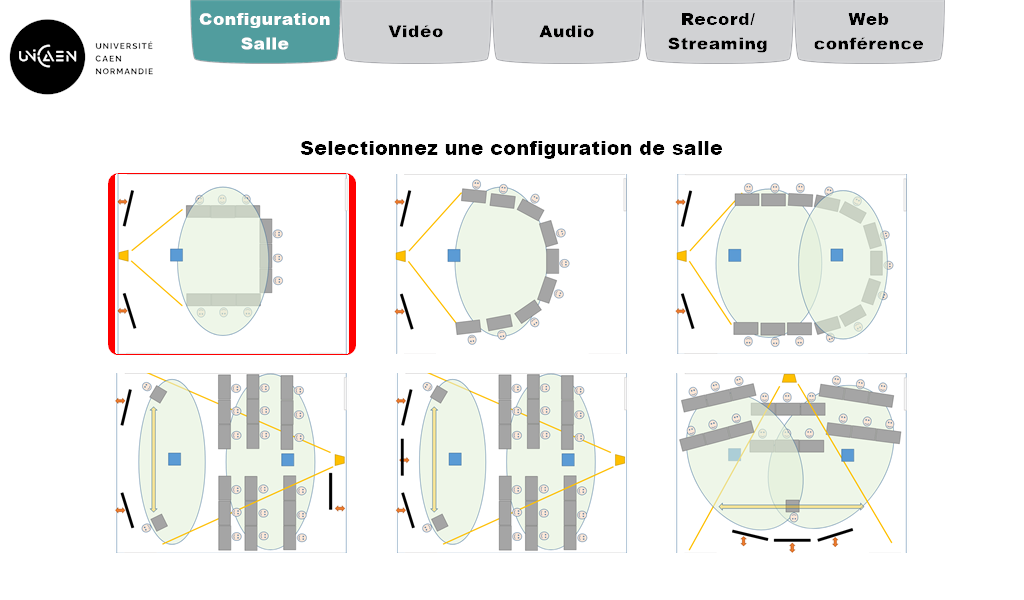 UNICAEN UNIVERSITÉ CAEN NORMANDIE

Configuration Salle

Vidéo

Audio

Record/ Streaming

Web conférence

Selectionnez une configuration de salle